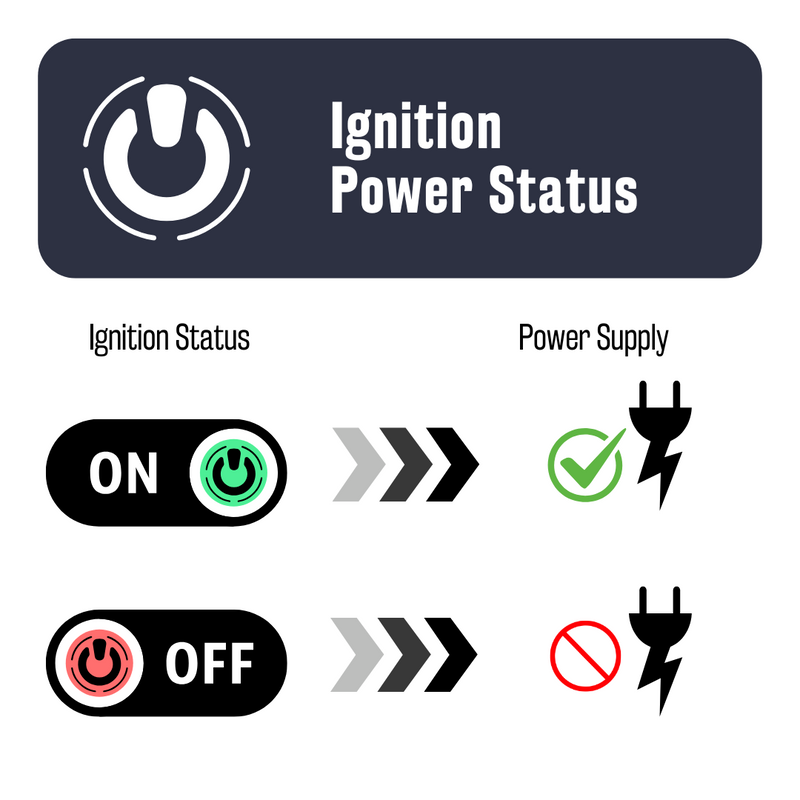 Ignition Power Status

Ignition Status

Power Supply

ON

OFF