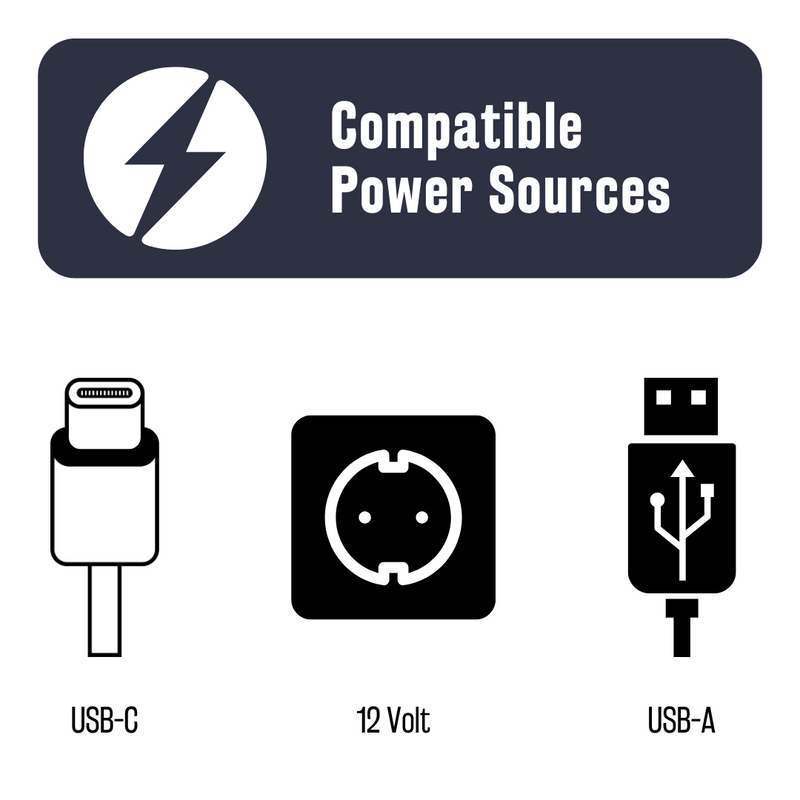 Compatible Power Sources

USB-C

12 Volt

USB-A